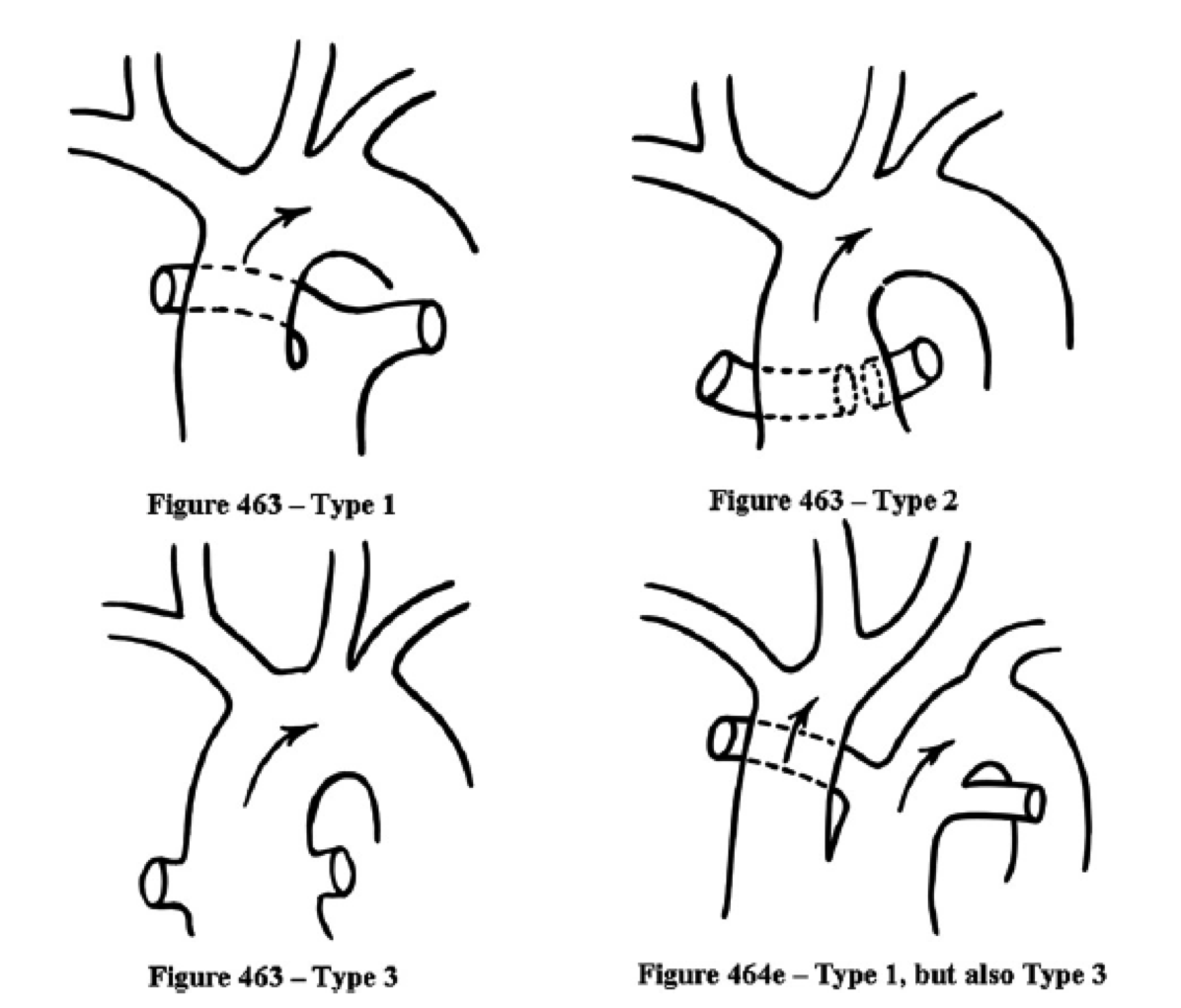 Figure 463 – Type 1

Figure 463 – Type 2

Figure 463 – Type 3

Figure 464e – Type 1, but also Type 3